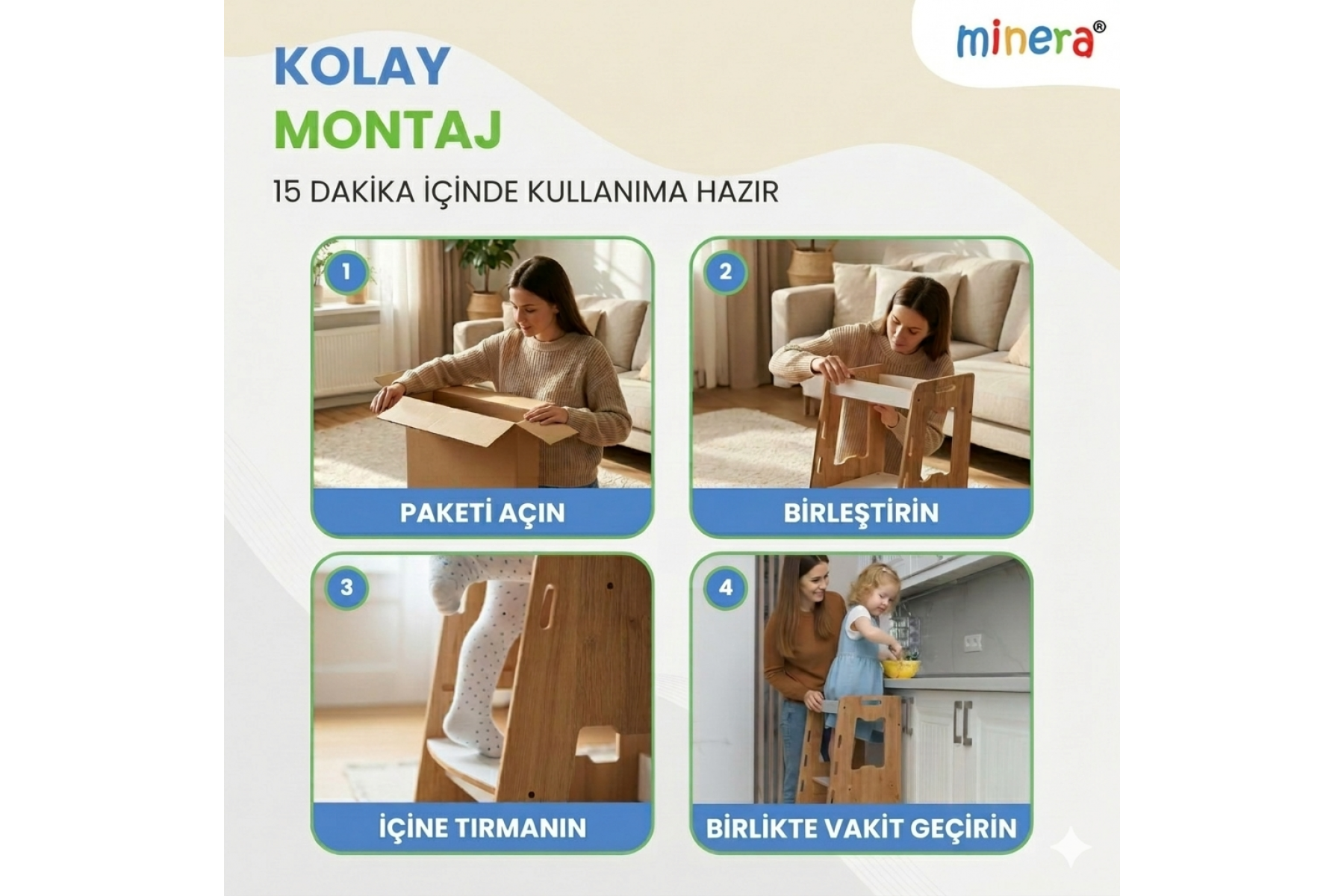 minera®

KOLAY
MONTAJ

15 DAKİKA İÇİNDE KULLANIMA HAZIR

1
PAKETİ AÇIN

2
BİRLEŞTİRİN

3
İÇİNE TIRMANIN

4
BİRLİKTE VAKİT GEÇİRİN